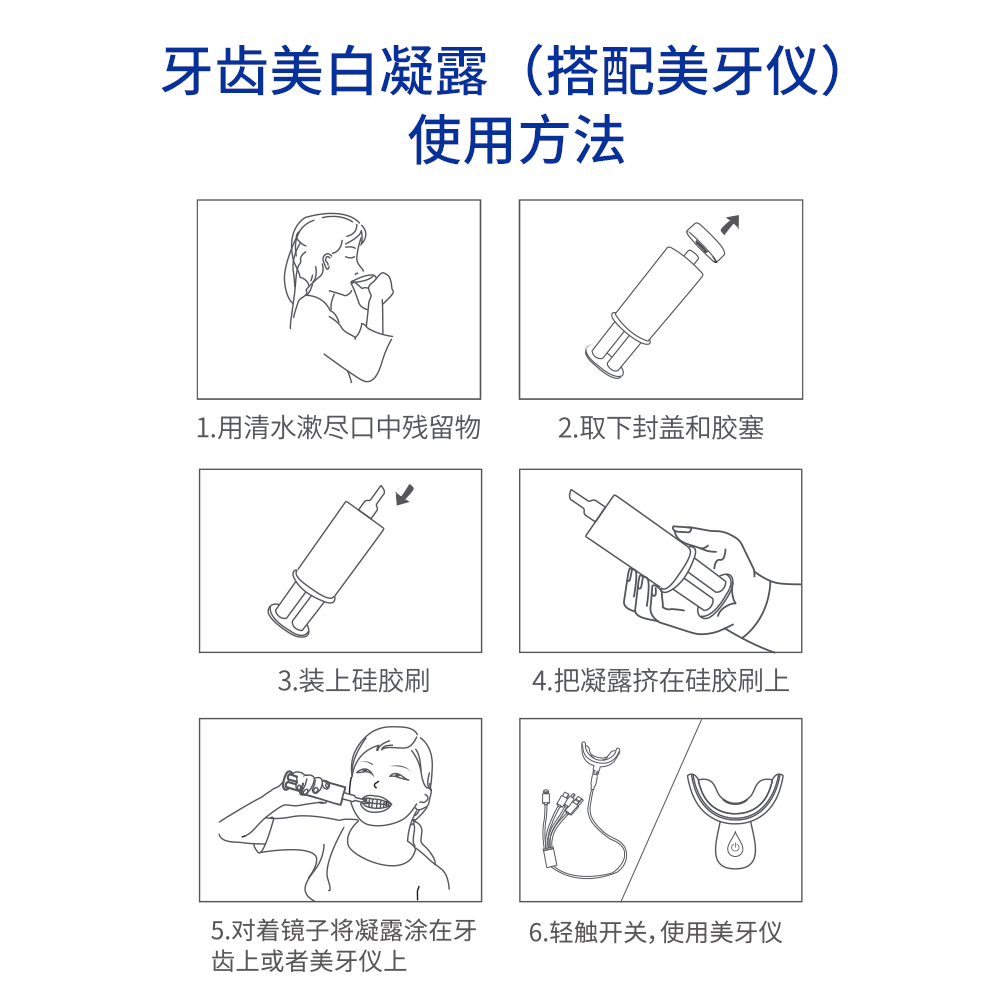 牙齿美白凝露（搭配美牙仪）
使用方法

1.用清水漱尽口中残留物

2.取下封盖和胶塞

3.装上硅胶刷

4.把凝露挤在硅胶刷上

5.对着镜子将凝露涂在牙齿上或者美牙仪上

6.轻触开关，使用美牙仪