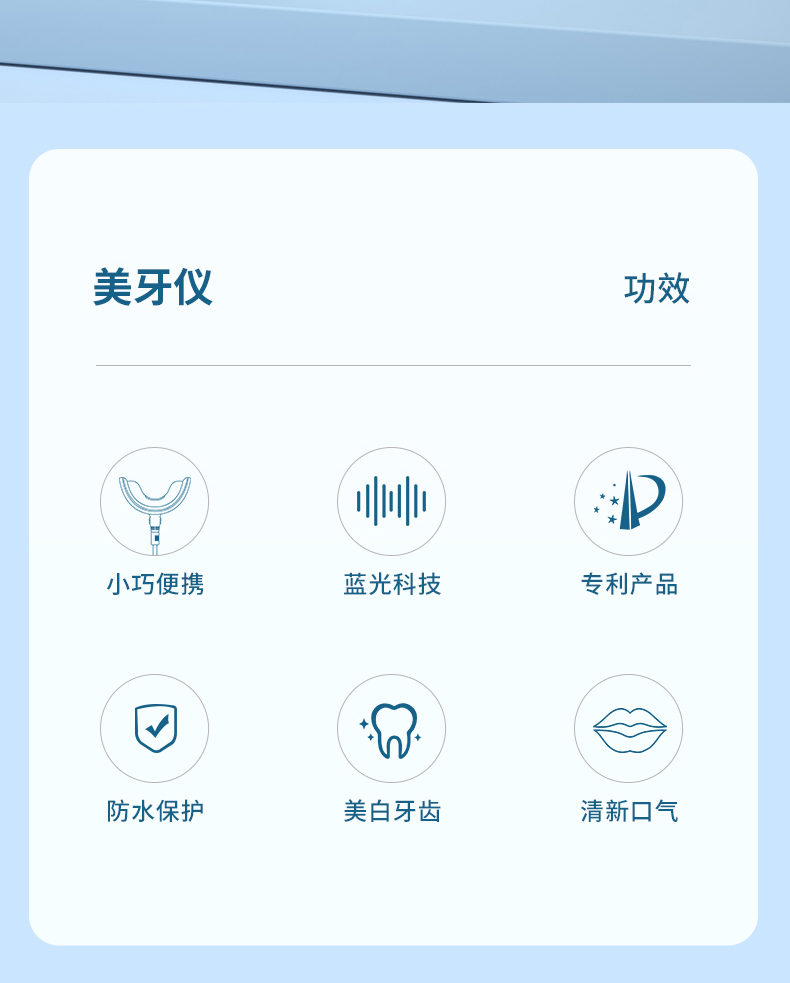 美牙仪 功效

小巧便携

蓝光科技

专利产品

防水保护

美白牙齿

清新口气