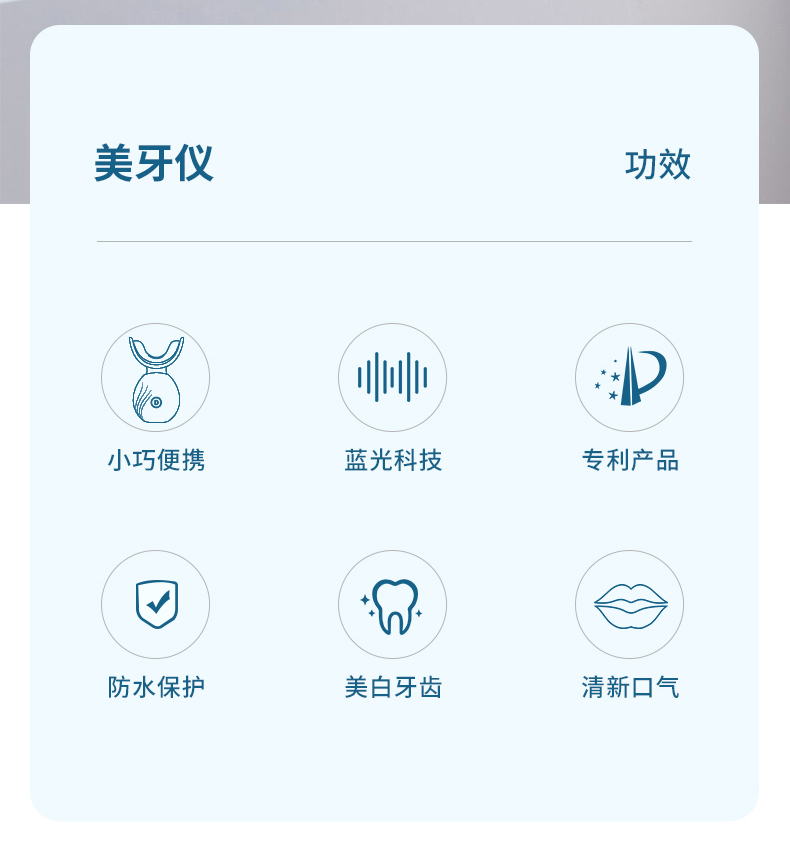 美牙仪 功效

小巧便携

蓝光科技

专利产品

防水保护

美白牙齿

清新口气